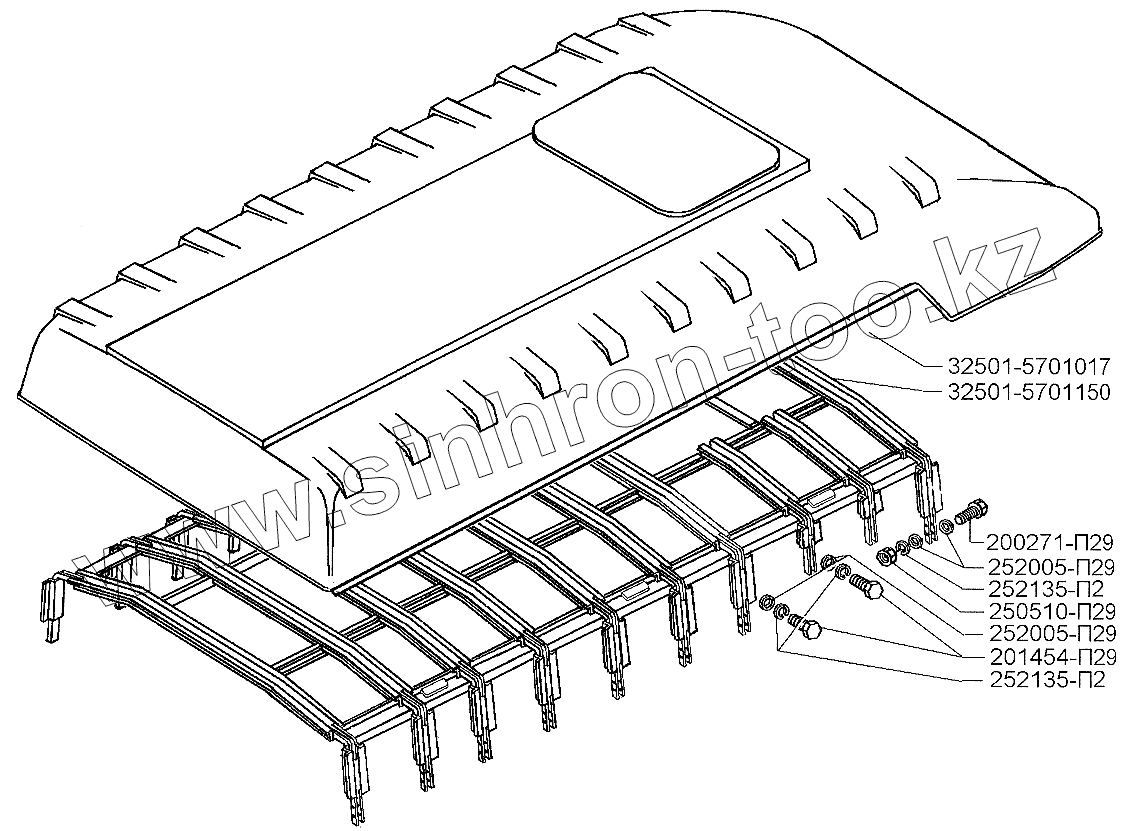 www.sinhron-too.kz

32501-5701017
32501-5701150
200271-П29
252005-П29
252135-П2
250510-П29
252005-П29
201454-П29
252135-П2